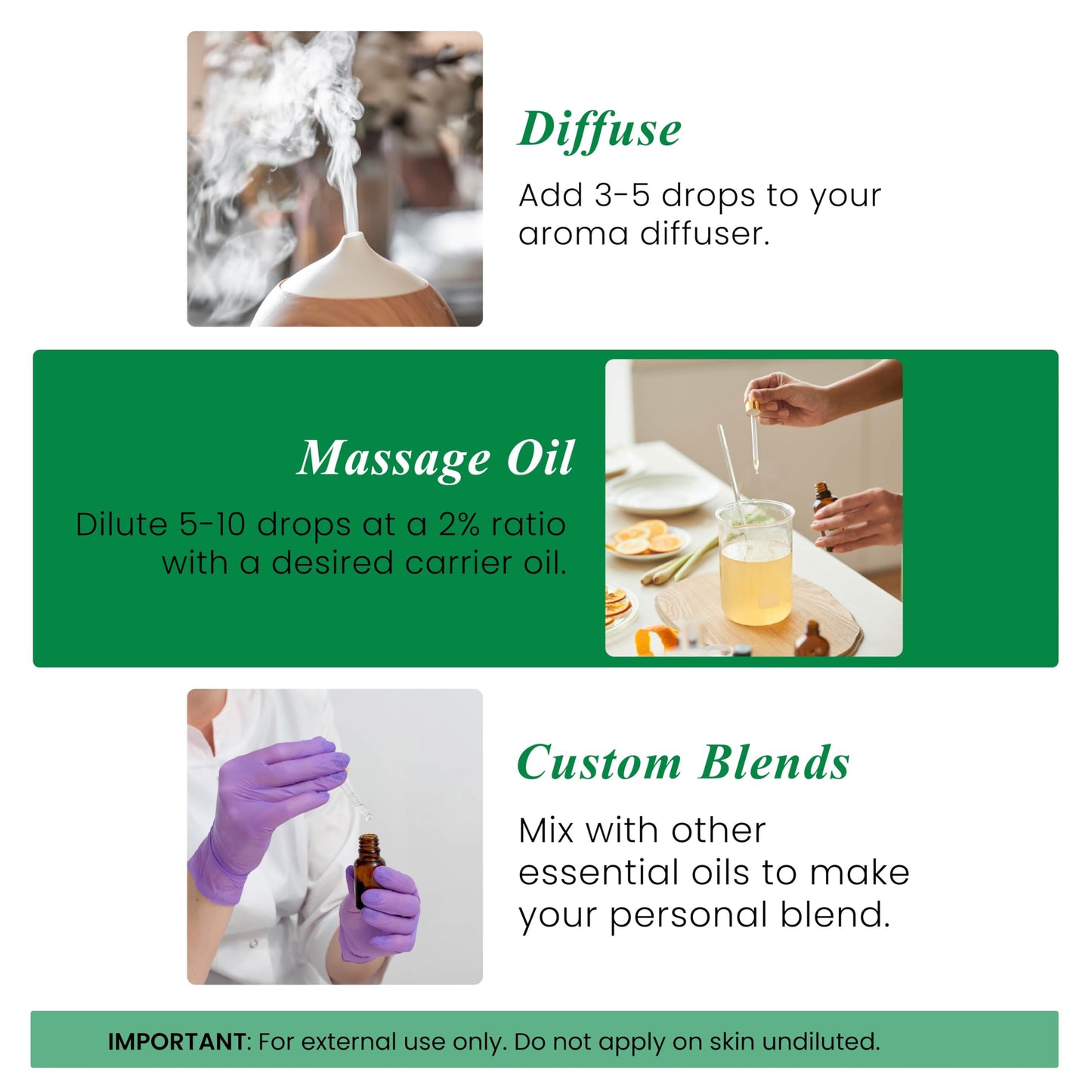 Diffuse

Add 3-5 drops to your aroma diffuser.

Massage Oil

Dilute 5-10 drops at a 2% ratio with a desired carrier oil.

Custom Blends

Mix with other essential oils to make your personal blend.

IMPORTANT: For external use only. Do not apply on skin undiluted.