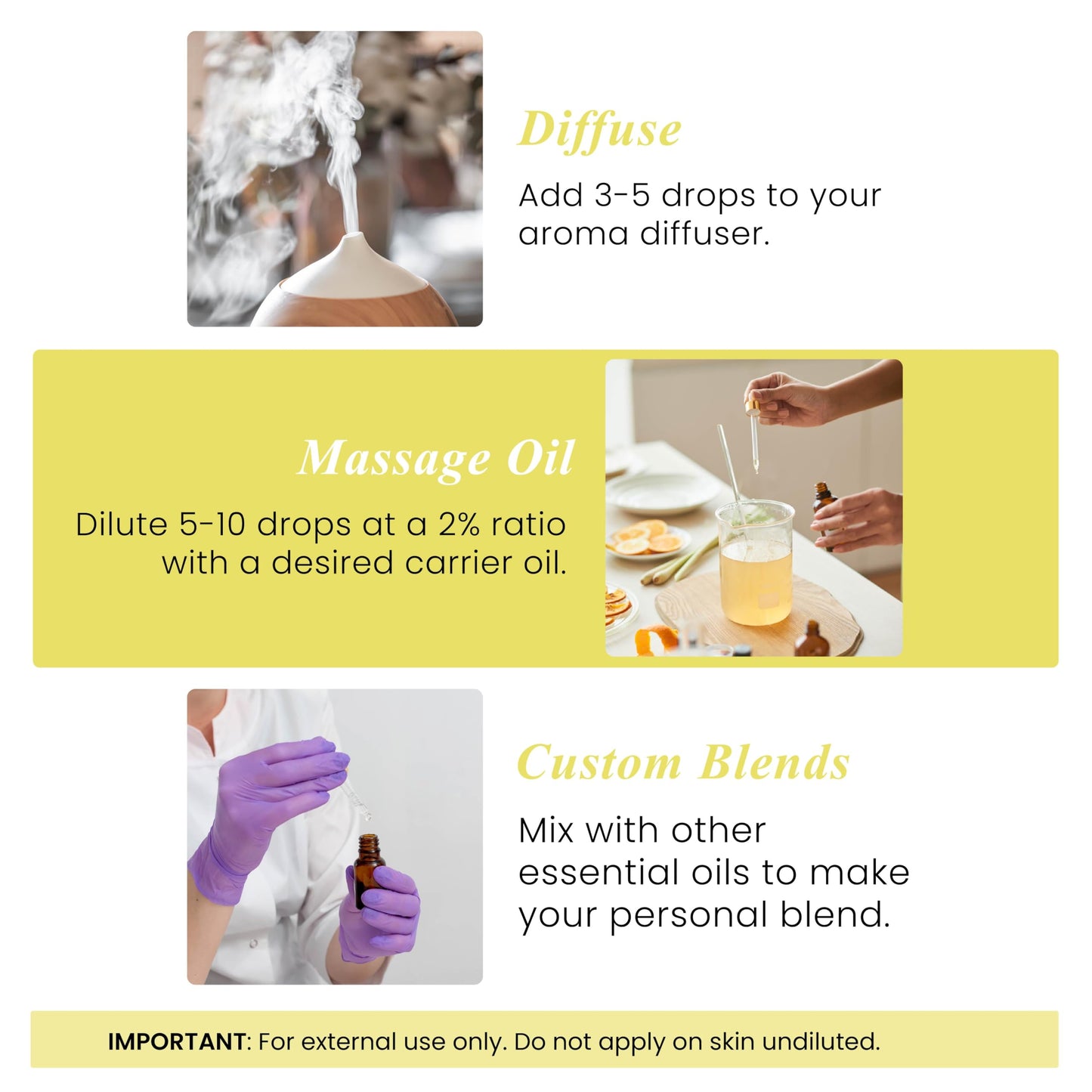 Diffuse

Add 3-5 drops to your aroma diffuser.

Massage Oil

Dilute 5-10 drops at a 2% ratio with a desired carrier oil.

Custom Blends

Mix with other essential oils to make your personal blend.

IMPORTANT: For external use only. Do not apply on skin undiluted.